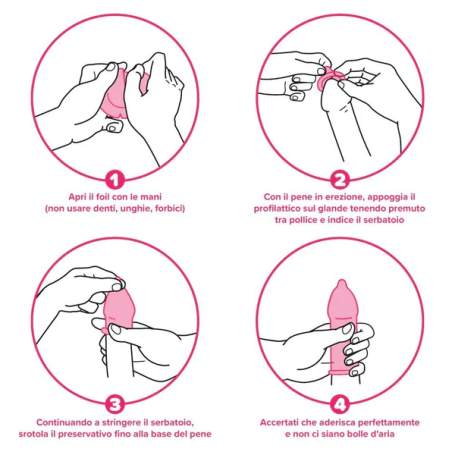 1

Apri il foil con le mani
(non usare denti, unghie, forbici)

2

Con il pene in erezione, appoggia il profilattico sul glande tenendo premuto tra pollice e indice il serbatoio

3

Continuando a stringere il serbatoio, srotola il preservativo fino alla base del pene

4

Accertati che aderisca perfettamente e non ci siano bolle d'aria